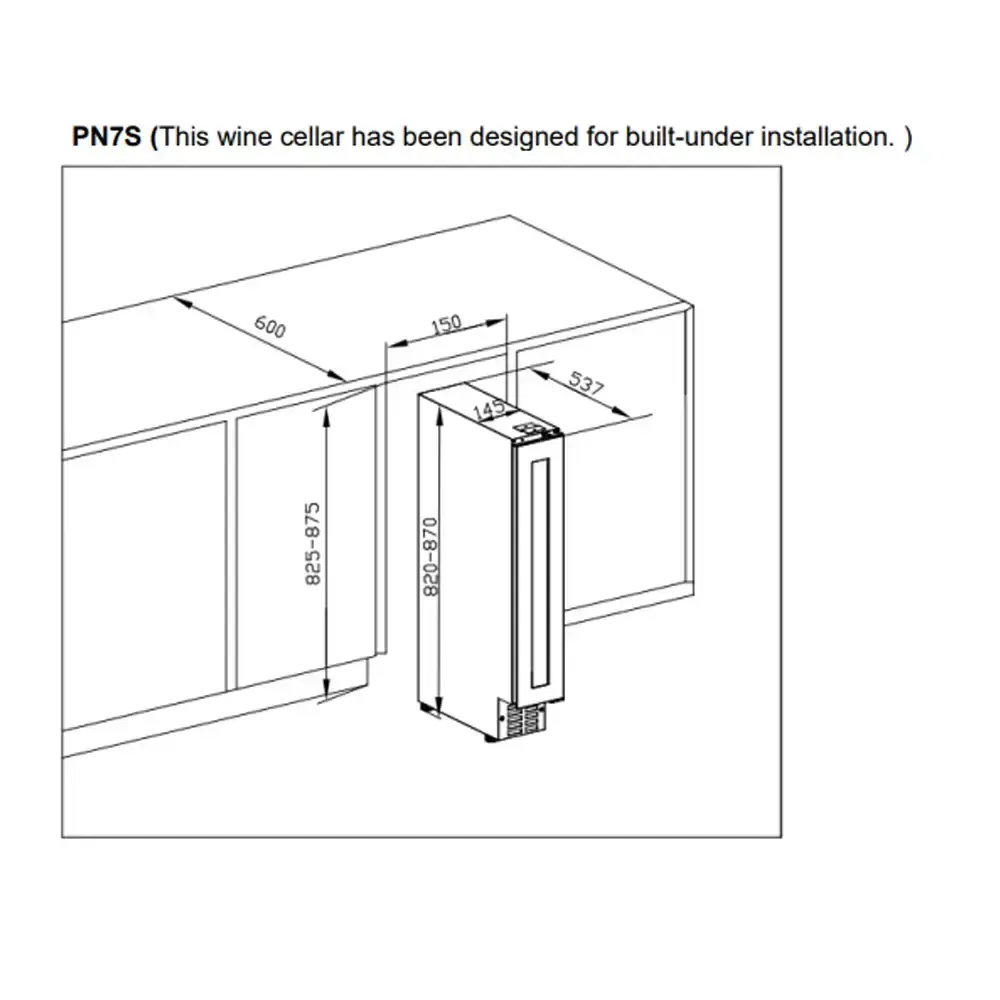 PN7S (This wine cellar has been designed for built-under installation. )

600
150
537
145
825-875
820-870