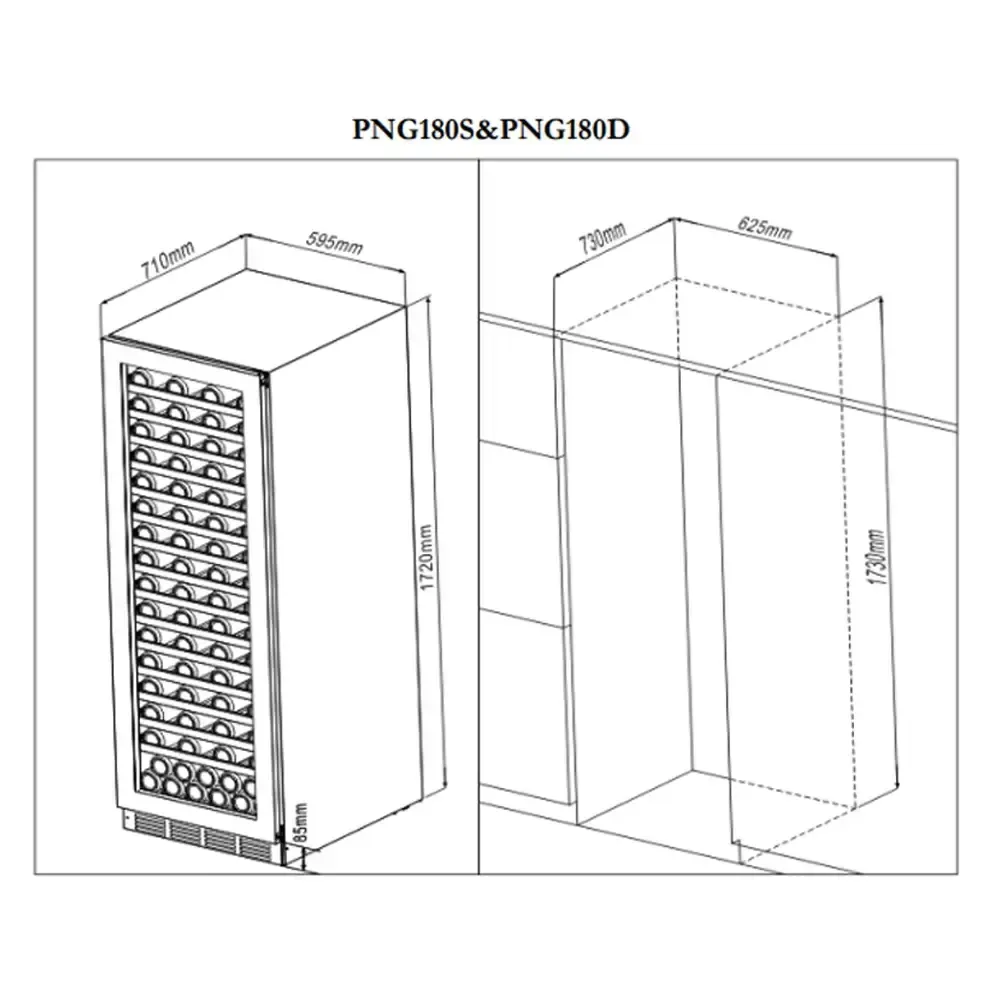 PNG180S&PNG180D

710mm

595mm

1720mm

85mm

730mm

625mm

1730mm