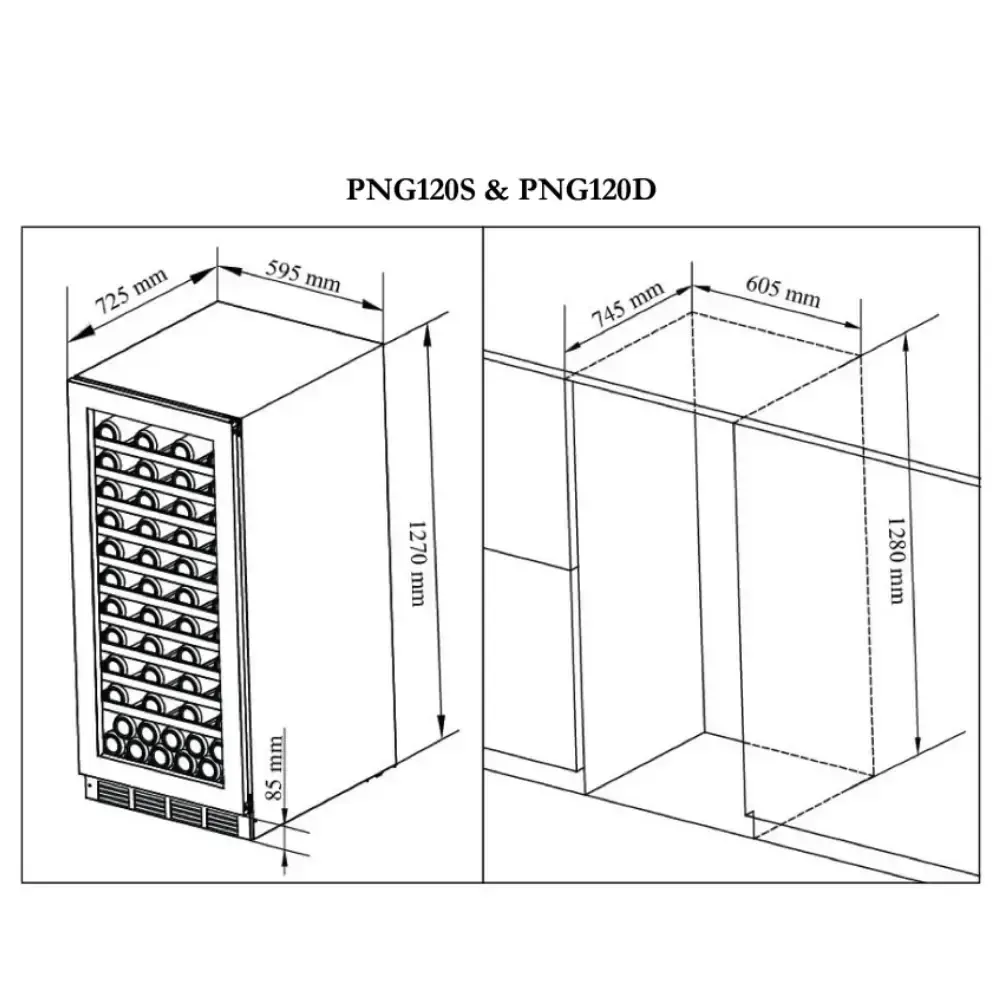 PNG120S & PNG120D

725 mm
595 mm
1270 mm
85 mm

745 mm
605 mm
1280 mm